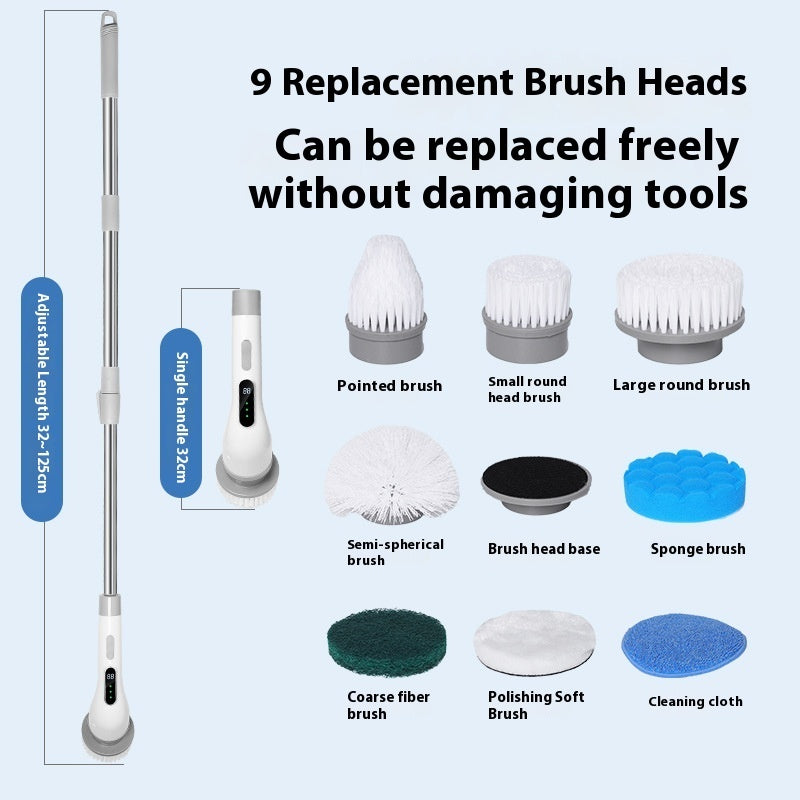 9 Replacement Brush Heads

Can be replaced freely without damaging tools

Adjustable Length 32~125cm

Single handle 32cm

88

88

Pointed brush

Small round head brush

Large round brush

Semi-spherical brush

Brush head base

Sponge brush

Coarse fiber brush

Polishing Soft Brush

Cleaning cloth